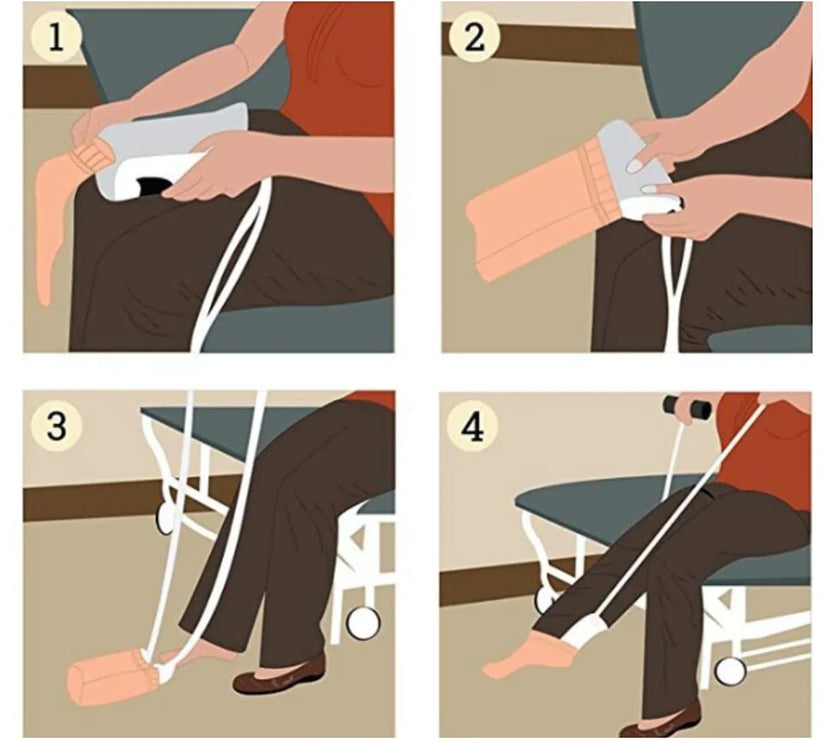 1

2

3

4