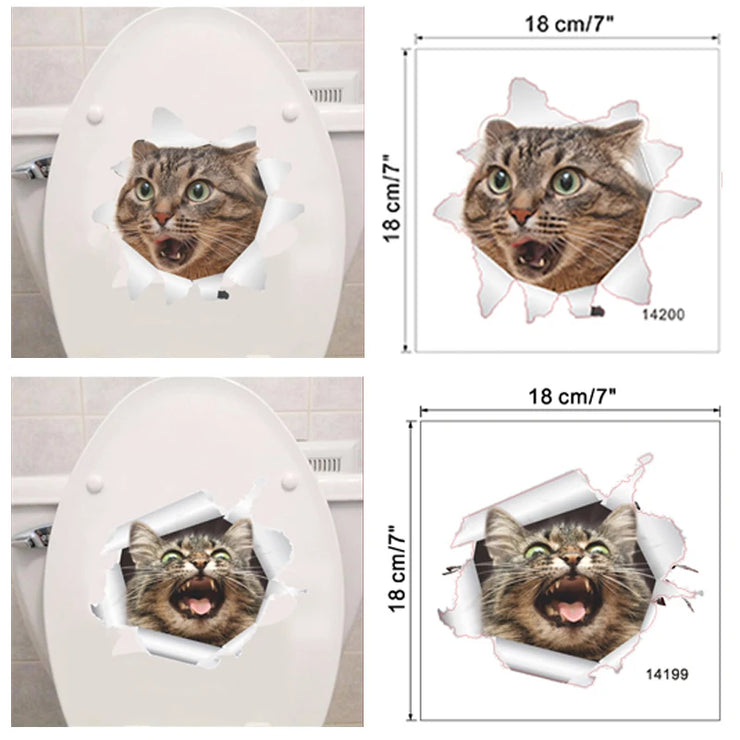 18 cm/7"

18 cm/7"

14200

18 cm/7"

18 cm/7"

14199