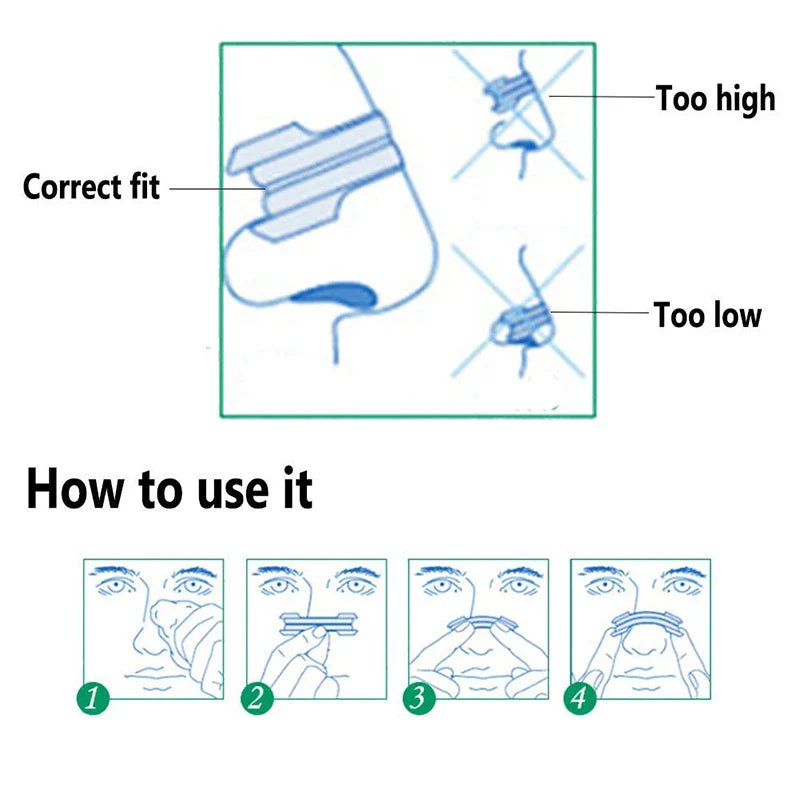 Correct fit

Too high

Too low

How to use it

1

2

3

4