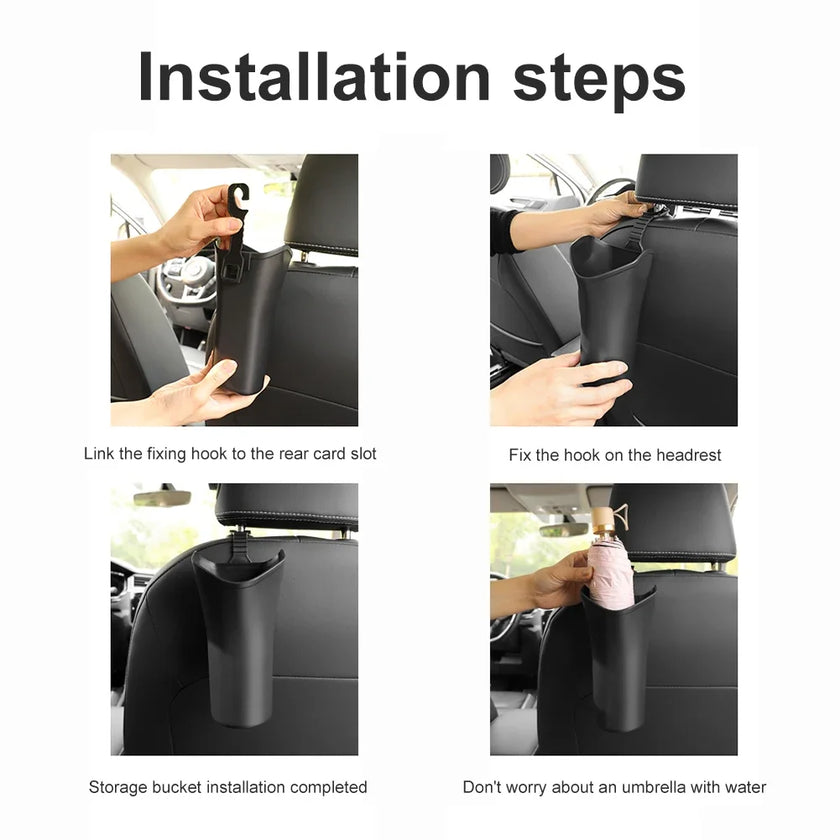 Installation steps

Link the fixing hook to the rear card slot

Fix the hook on the headrest

Storage bucket installation completed

Don't worry about an umbrella with water