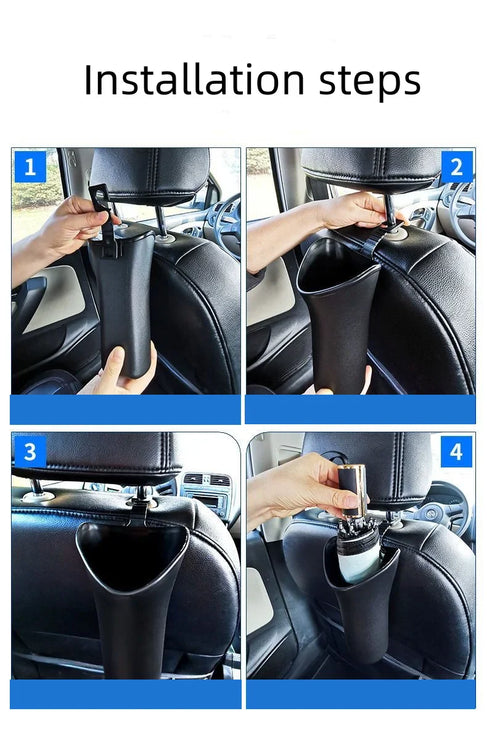 Installation steps

1

2

3

4