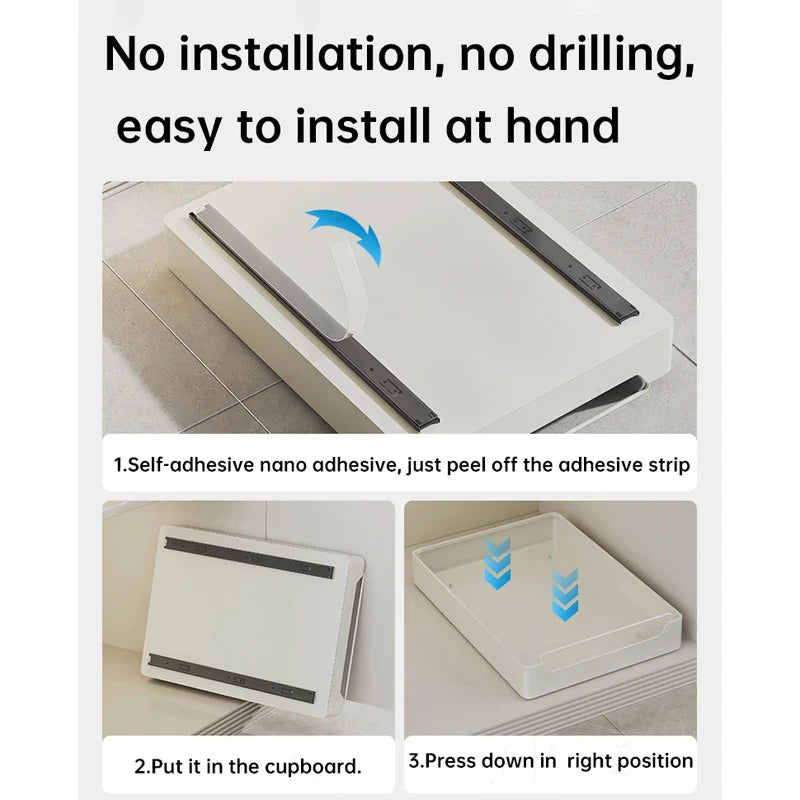 No installation, no drilling, easy to install at hand

1.Self-adhesive nano adhesive, just peel off the adhesive strip

2.Put it in the cupboard.

3.Press down in  right position