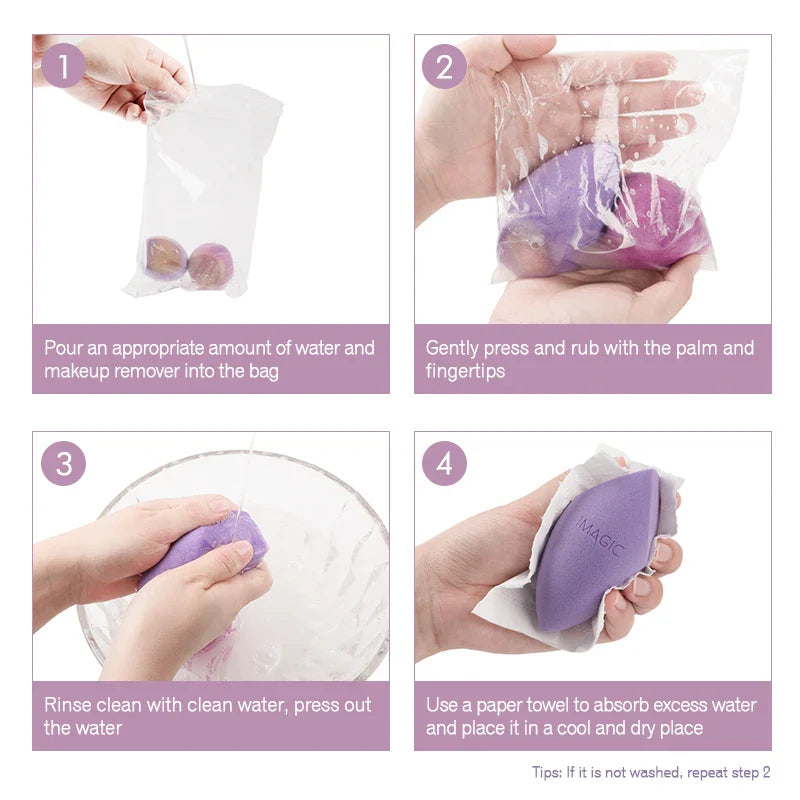 1

Pour an appropriate amount of water and makeup remover into the bag

2

Gently press and rub with the palm and fingertips

3

Rinse clean with clean water, press out the water

4

IMAGIC

Use a paper towel to absorb excess water and place it in a cool and dry place

Tips: If it is not washed, repeat step 2